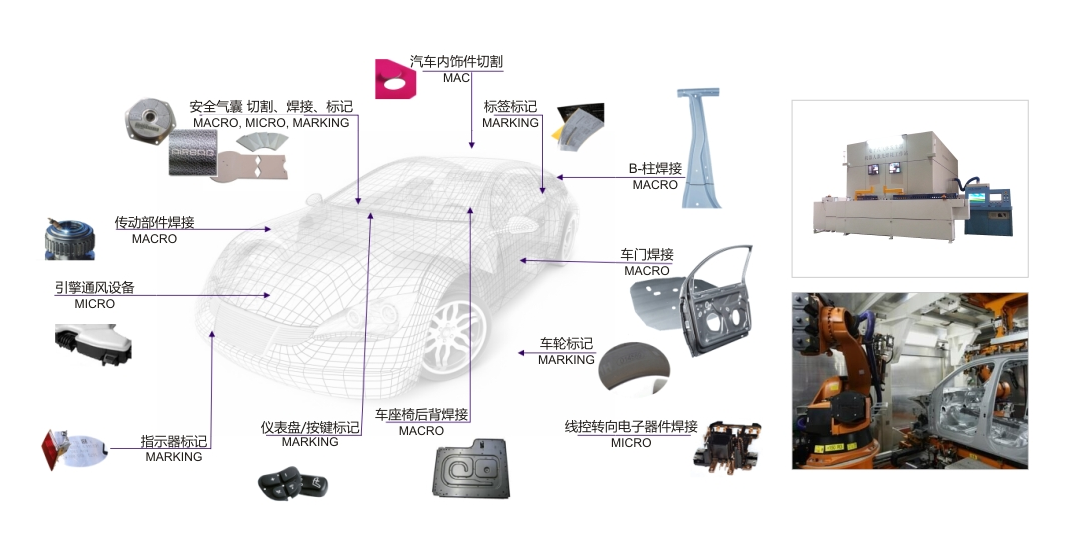 汽车内饰件切割
MAC

安全气囊 切割、焊接、标记
MACRO, MICRO, MARKING

标签标记
MARKING

B-柱焊接
MACRO

传动部件焊接
MACRO

车门焊接
MACRO

引擎通风设备
MICRO

车轮标记
MARKING

指示器标记
MARKING

仪表盘/按键标记
MARKING

车座椅后背焊接
MACRO

线控转向电子器件焊接
MICRO